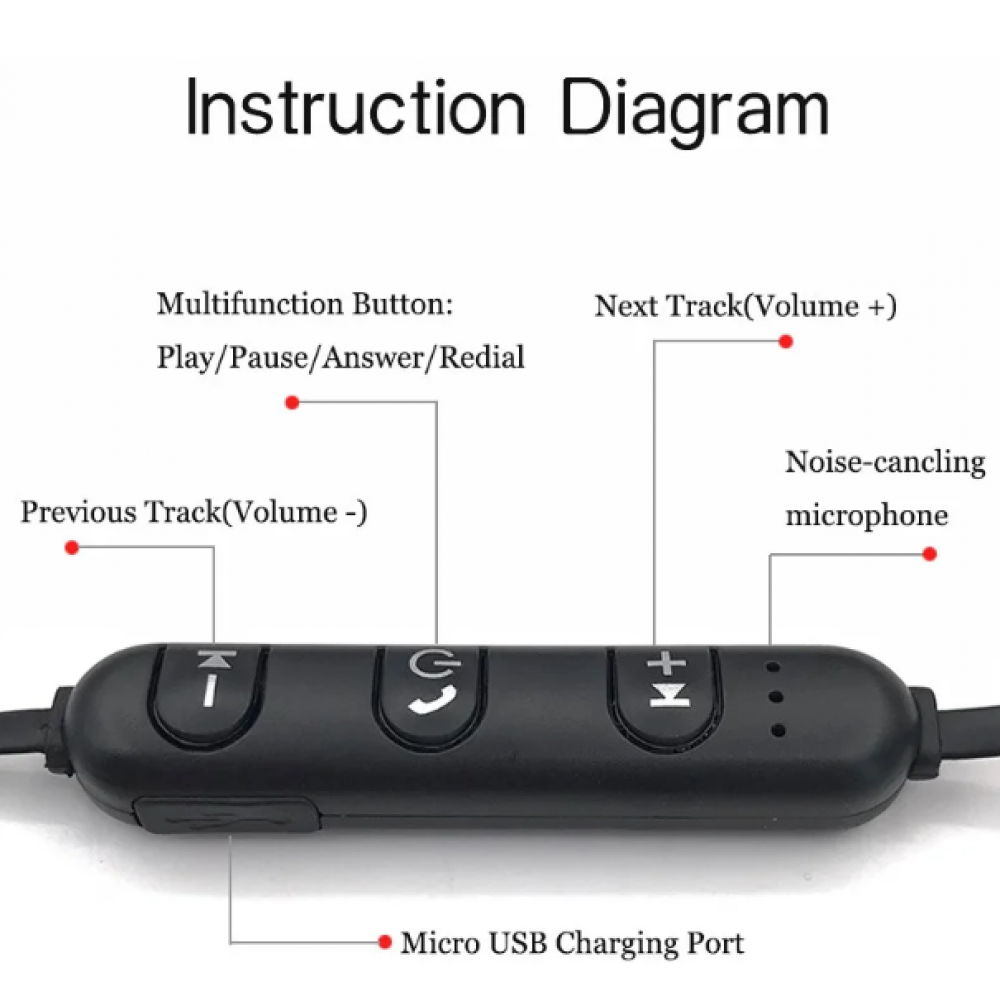 Instruction Diagram

Multifunction Button:
Play/Pause/Answer/Redial

Next Track(Volume +)

Noise-cancling microphone

Previous Track(Volume -)

Micro USB Charging Port