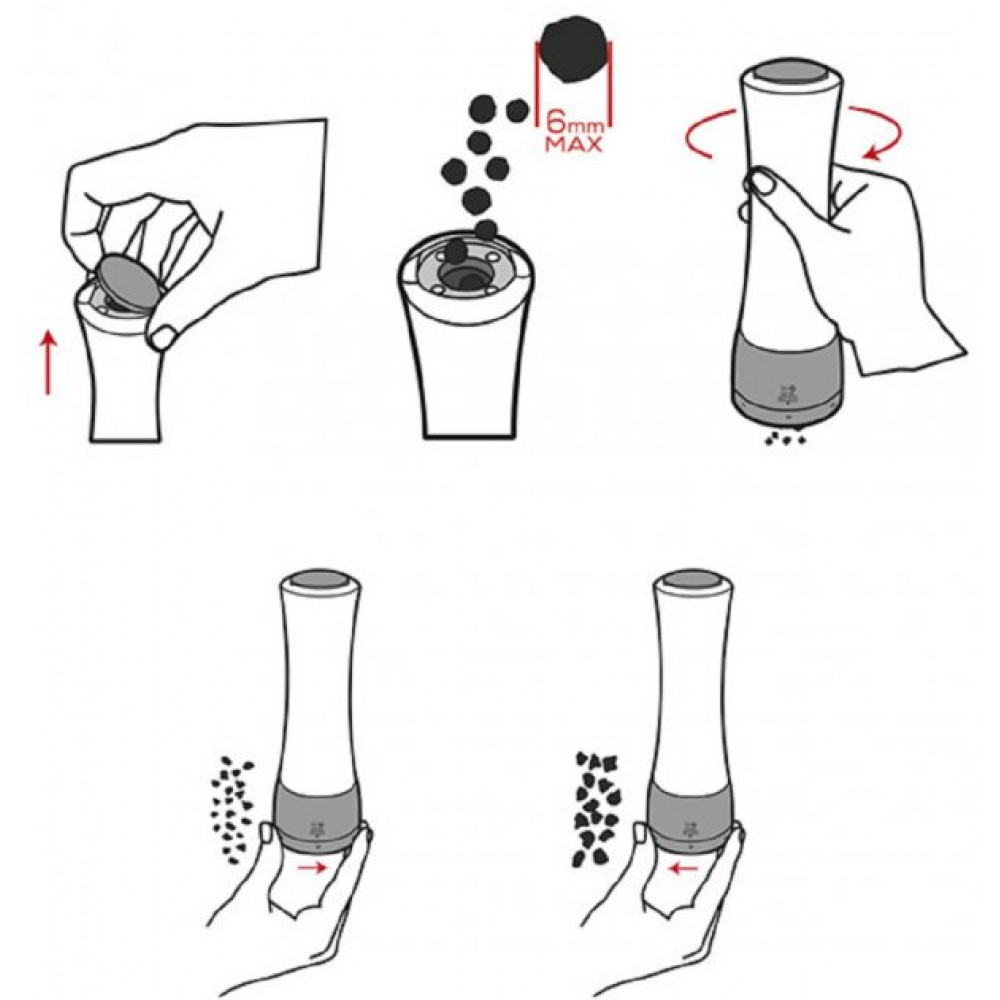 6mm
MAX